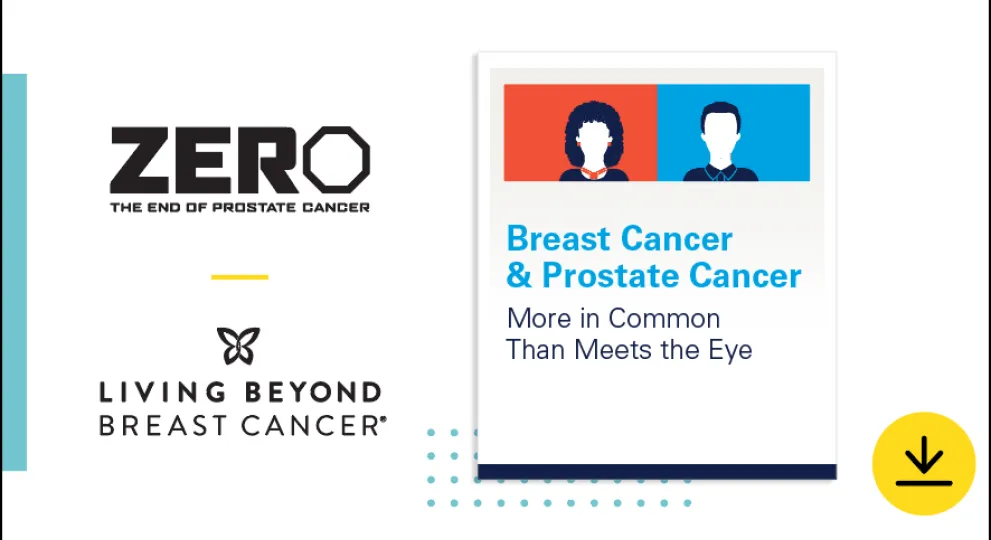 ZERO
THE END OF PROSTATE CANCER

LIVING BEYOND
BREAST CANCER®

Breast Cancer & Prostate Cancer
More in Common Than Meets the Eye